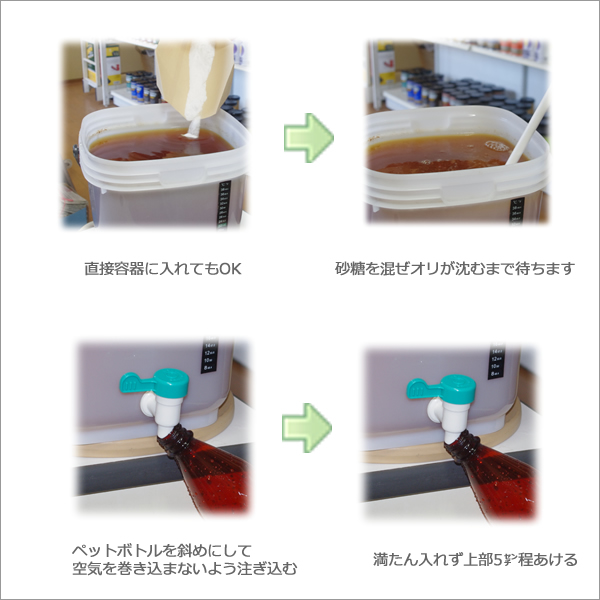 直接容器に入れてもOK

砂糖を混ぜオリが沈むまで待ちます

ペットボトルを斜めにして
空気を巻き込まないよう注ぎ込む

満たん入れず上部5㌢程あける