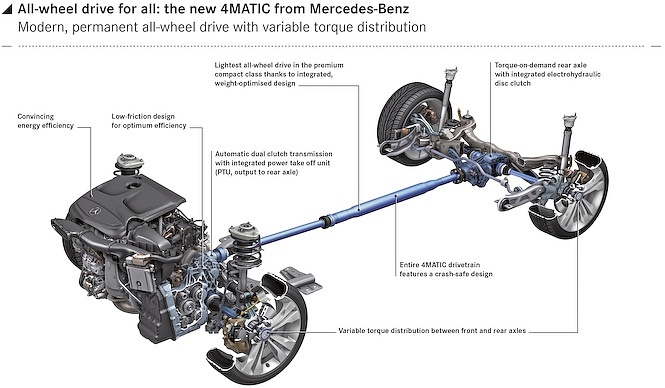 All-wheel drive for all: the new 4MATIC from Mercedes-Benz
Modern, permanent all-wheel drive with variable torque distribution

Convincing energy efficiency

Low-friction design for optimum efficiency

Lightest all-wheel drive in the premium compact class thanks to integrated, weight-optimised design

Automatic dual clutch transmission with integrated power take off unit (PTU, output to rear axle)

Torque-on-demand rear axle with integrated electrohydraulic disc clutch

Entire 4MATIC drivetrain features a crash-safe design

Variable torque distribution between front and rear axles