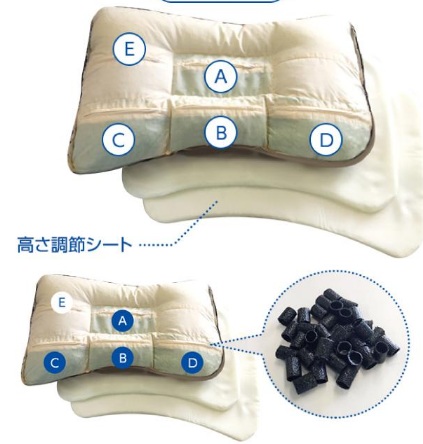 E
A
C
B
D
高さ調節シート
E
A
C
B
D