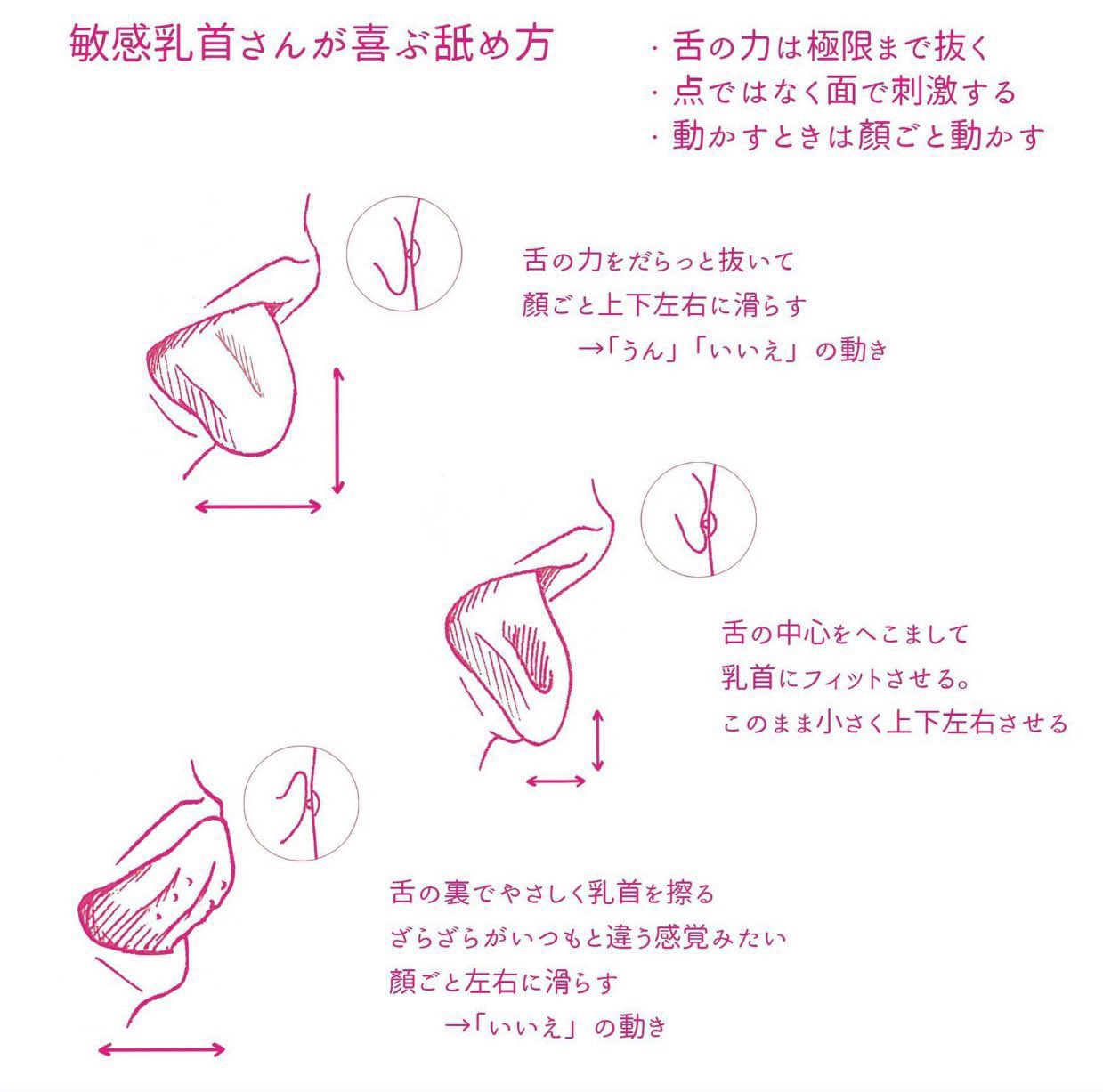 敏感乳首さんが喜ぶ舐め方

・舌の力は極限まで抜く
・点ではなく面で刺激する
・動かすときは顔ごと動かす

舌の力をだらっと抜いて
顔ごと上下左右に滑らす
→「うん」「いいえ」の動き

舌の中心をへこまして
乳首にフィットさせる。
このまま小さく上下左右させる

舌の裏でやさしく乳首を擦る
ざらざらがいつもと違う感覚みたい
顔ごと左右に滑らす
→「いいえ」の動き