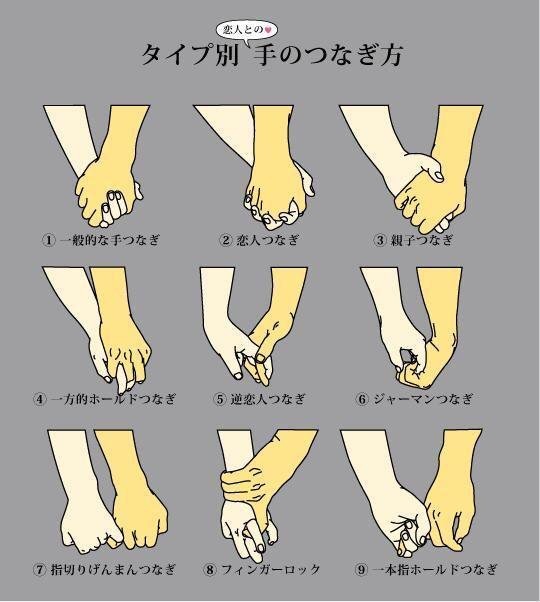 恋人との♥
タイプ別 手のつなぎ方

① 一般的な手つなぎ
② 恋人つなぎ
③ 親子つなぎ
④ 一方的ホールドつなぎ
⑤ 逆恋人つなぎ
⑥ ジャーマンつなぎ
⑦ 指切りげんまんつなぎ
⑧ フィンガーロック
⑨ 一本指ホールドつなぎ